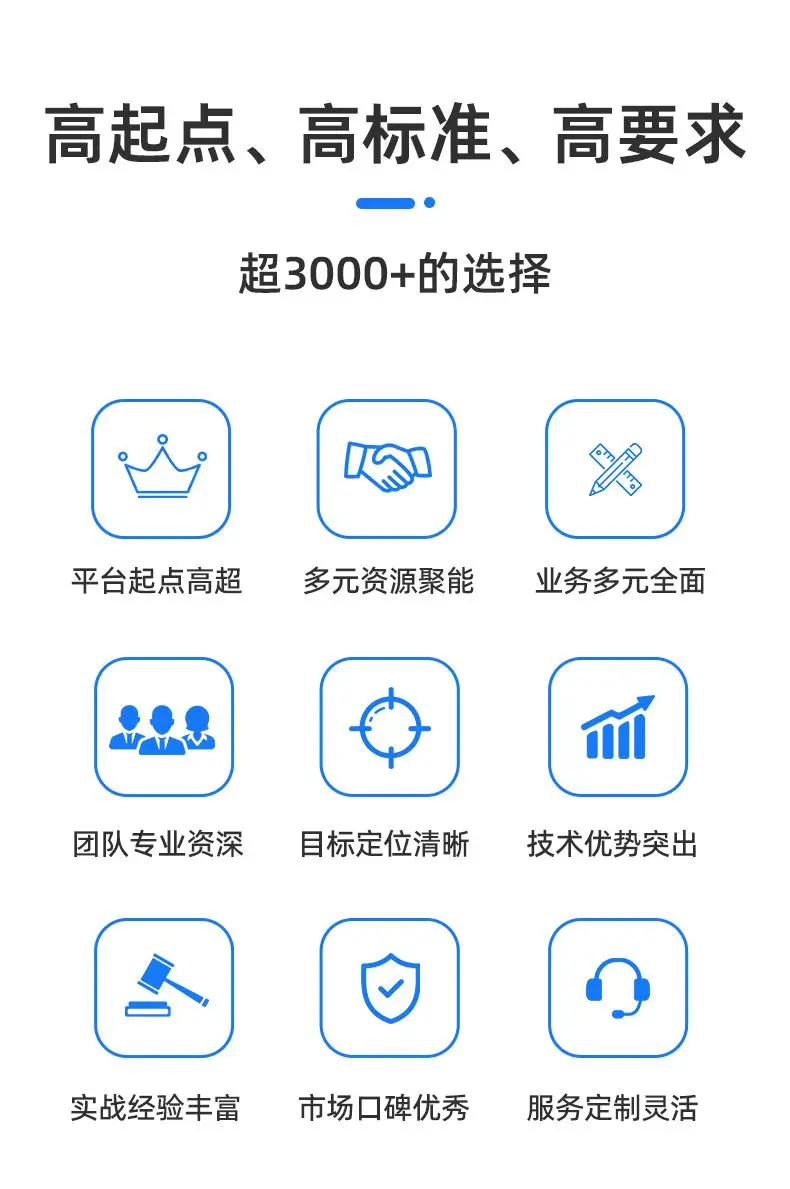 高起点、高标准、高要求

超3000+的选择

平台起点高超

多元资源聚能

业务多元全面

团队专业资深

目标定位清晰

技术优势突出

实战经验丰富

市场口碑优秀

服务定制灵活